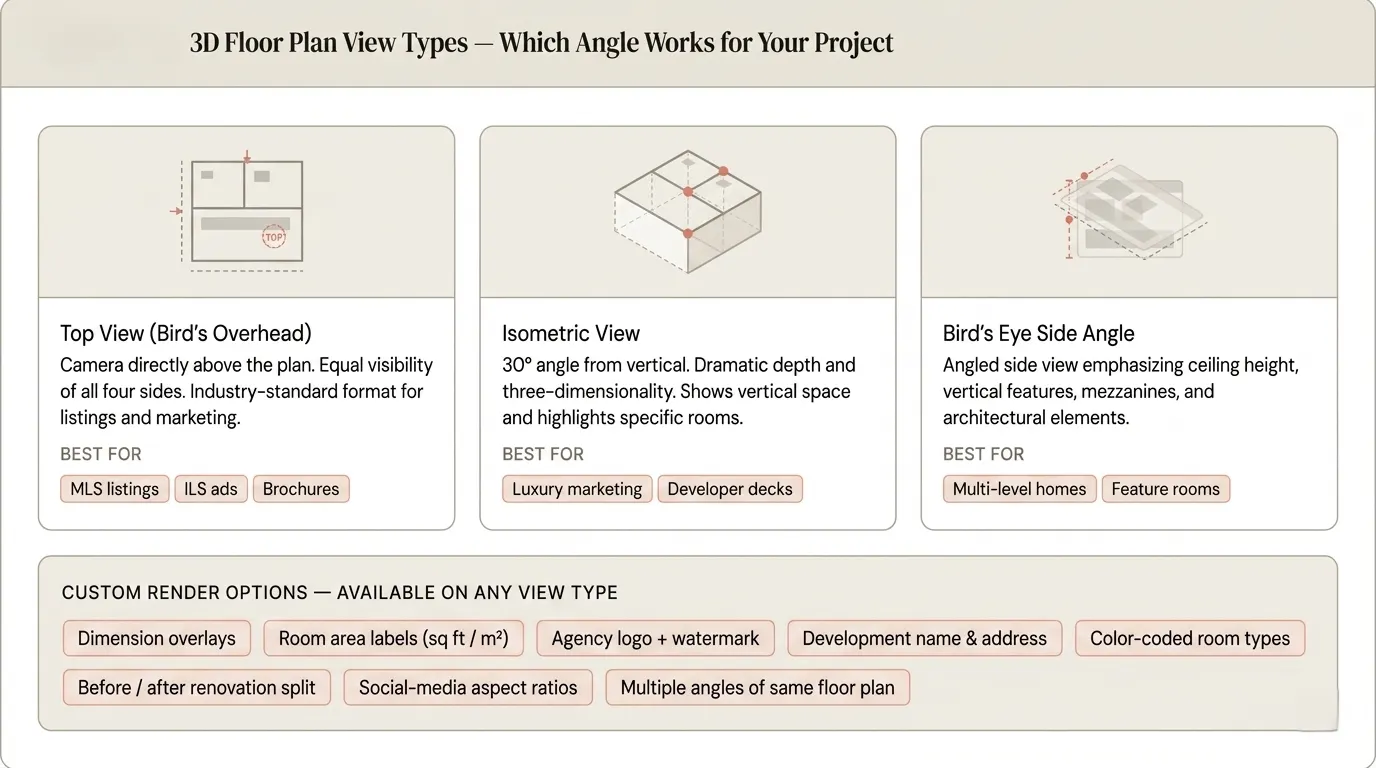 3D Floor Plan View Types — Which Angle Works for Your Project

TOP

Top View (Bird's Overhead)
Camera directly above the plan. Equal visibility of all four sides. Industry-standard format for listings and marketing.

BEST FOR
MLS listings
ILS ads
Brochures

Isometric View
30° angle from vertical. Dramatic depth and three-dimensionality. Shows vertical space and highlights specific rooms.

BEST FOR
Luxury marketing
Developer decks

Bird's Eye Side Angle
Angled side view emphasizing ceiling height, vertical features, mezzanines, and architectural elements.

BEST FOR
Multi-level homes
Feature rooms

CUSTOM RENDER OPTIONS — AVAILABLE ON ANY VIEW TYPE
Dimension overlays
Room area labels (sq ft / m²)
Agency logo + watermark
Development name & address
Color-coded room types
Before / after renovation split
Social-media aspect ratios
Multiple angles of same floor plan